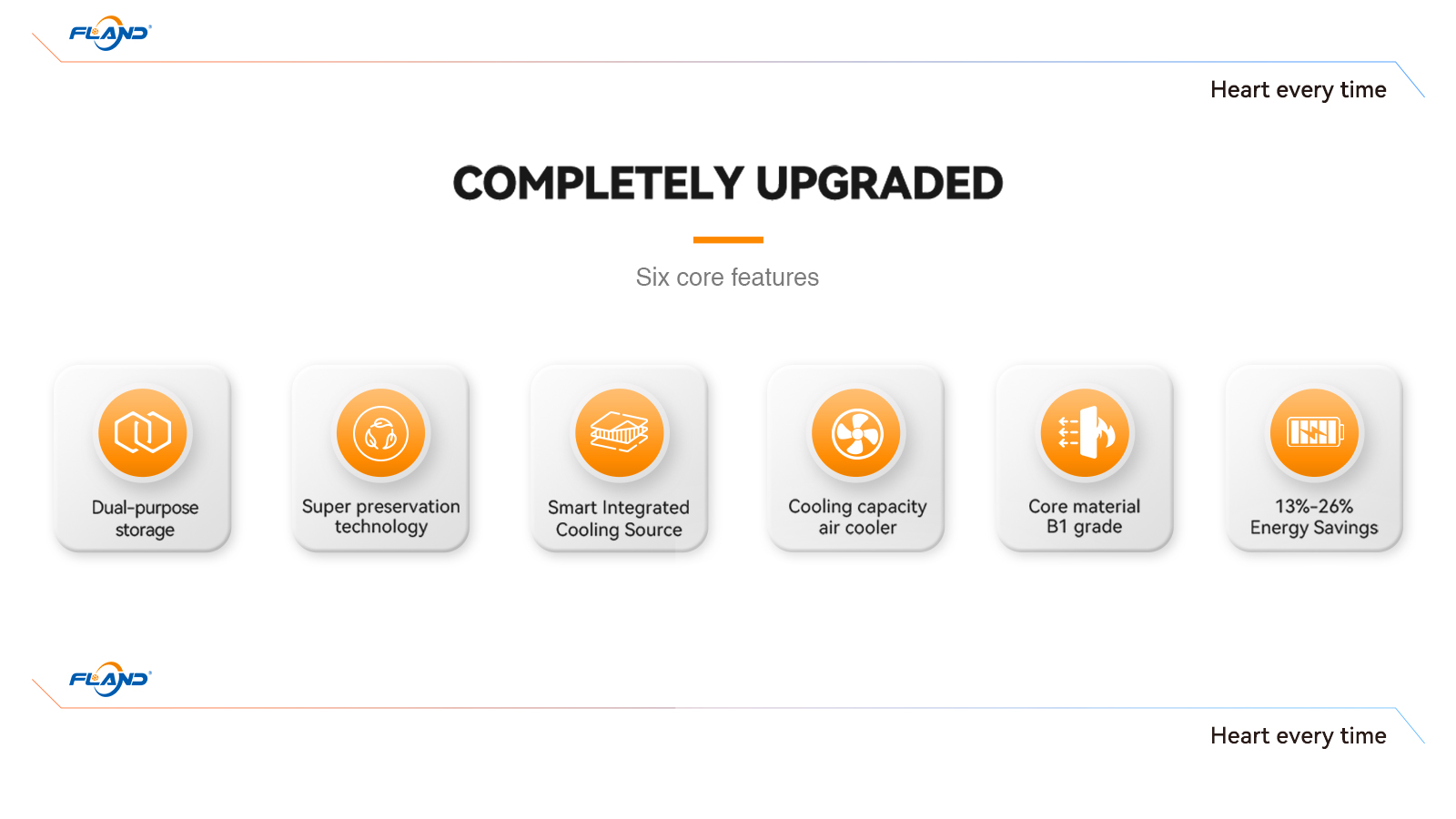 FLAND

Heart every time

COMPLETELY UPGRADED

Six core features

Dual-purpose storage

Super preservation technology

Smart Integrated Cooling Source

Cooling capacity air cooler

Core material B1 grade

13%-26% Energy Savings

FLAND

Heart every time